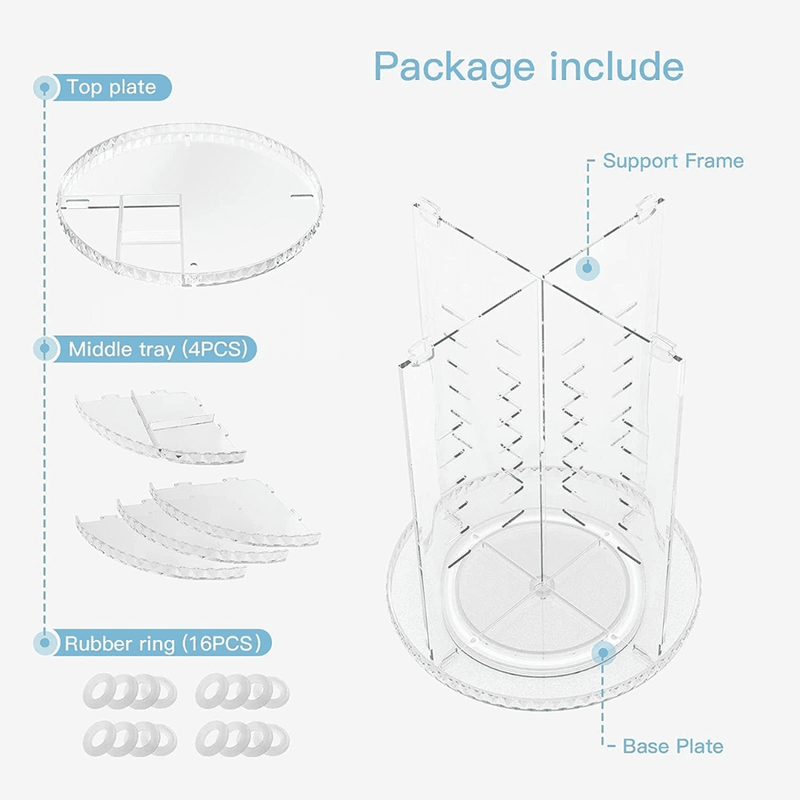 Package include

Top plate

Middle tray (4PCS)

Rubber ring (16PCS)

Support Frame

Base Plate